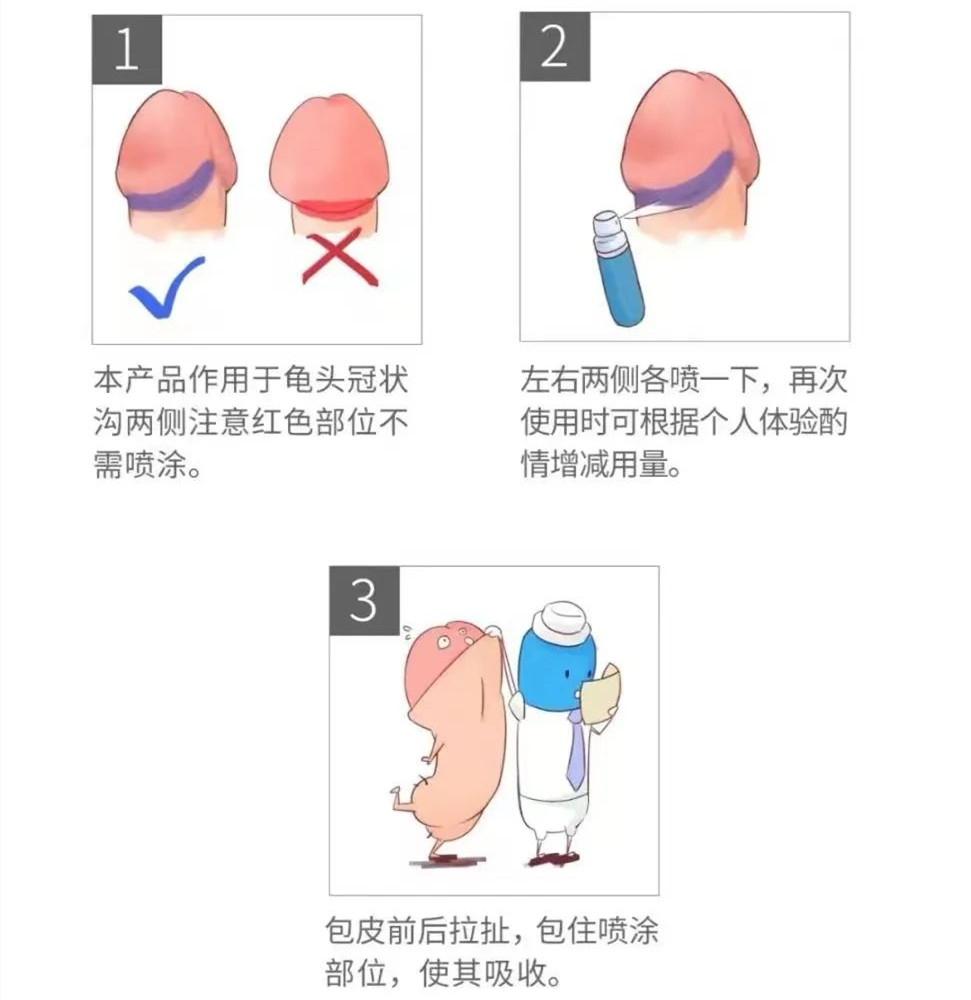 1

本产品作用于龟头冠状沟两侧注意红色部位不需喷涂。

2

左右两侧各喷一下，再次使用时可根据个人体验酌情增减用量。

3

包皮前后拉扯，包住喷涂部位，使其吸收。